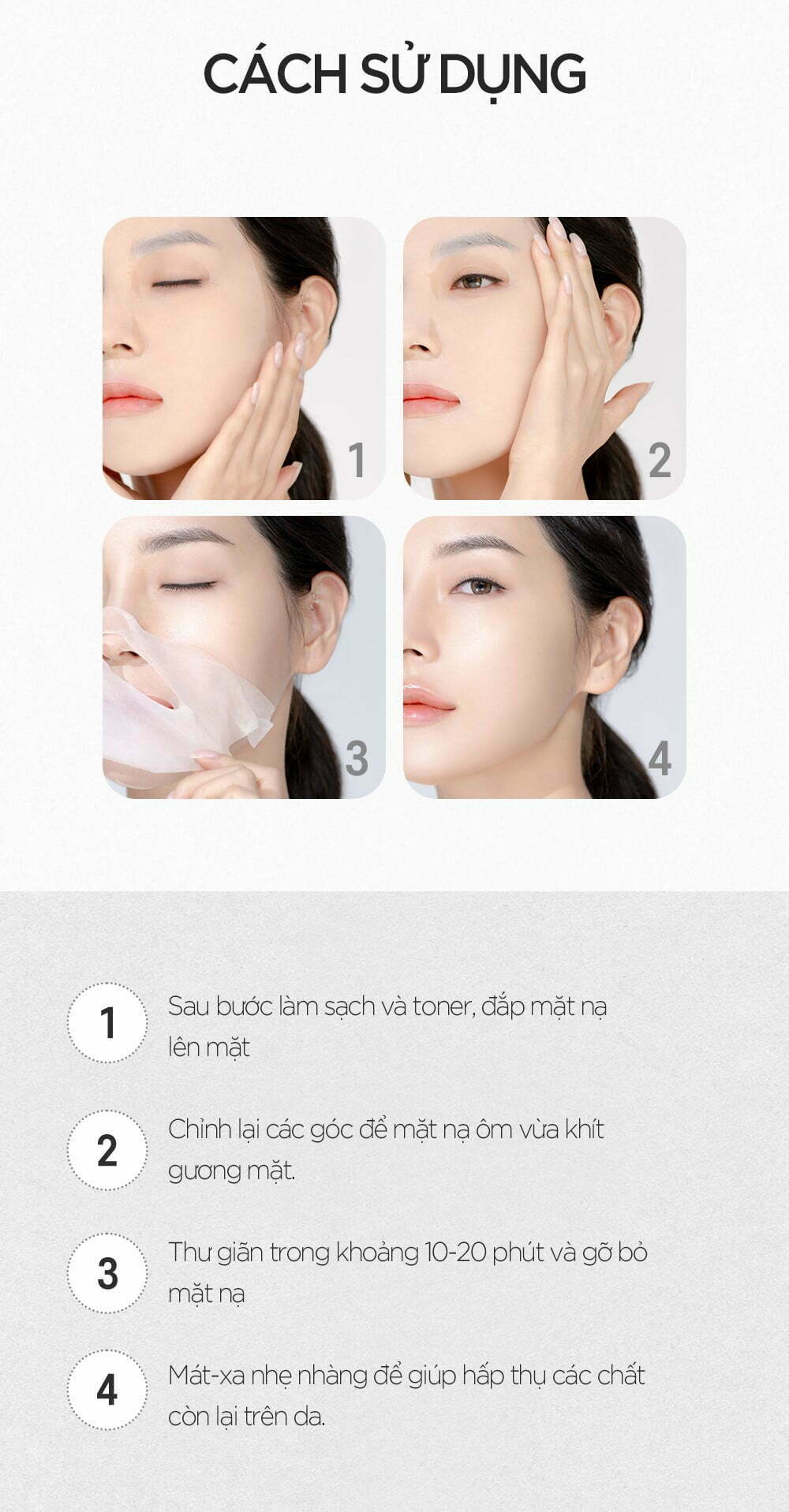 CÁCH SỬ DỤNG

1

2

3

4

1 Sau bước làm sạch và toner, đắp mặt nạ lên mặt

2 Chỉnh lại các góc để mặt nạ ôm vừa khít gương mặt.

3 Thư giãn trong khoảng 10-20 phút và gỡ bỏ mặt nạ

4 Mát-xa nhẹ nhàng để giúp hấp thụ các chất còn lại trên da.