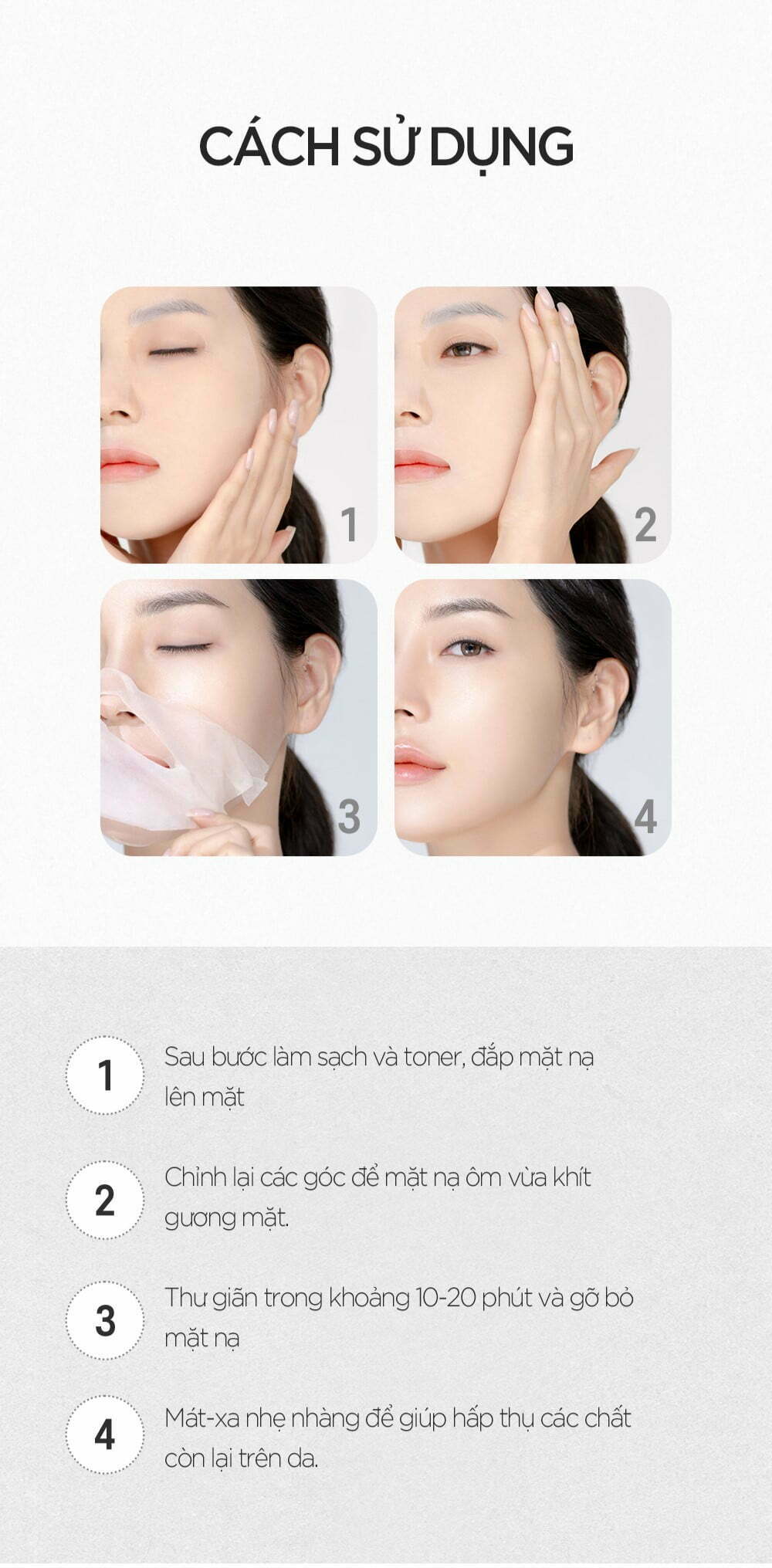 CÁCH SỬ DỤNG

1

2

3

4

1 Sau bước làm sạch và toner, đắp mặt nạ lên mặt

2 Chỉnh lại các góc để mặt nạ ôm vừa khít gương mặt.

3 Thư giãn trong khoảng 10-20 phút và gỡ bỏ mặt nạ

4 Mát-xa nhẹ nhàng để giúp hấp thụ các chất còn lại trên da.